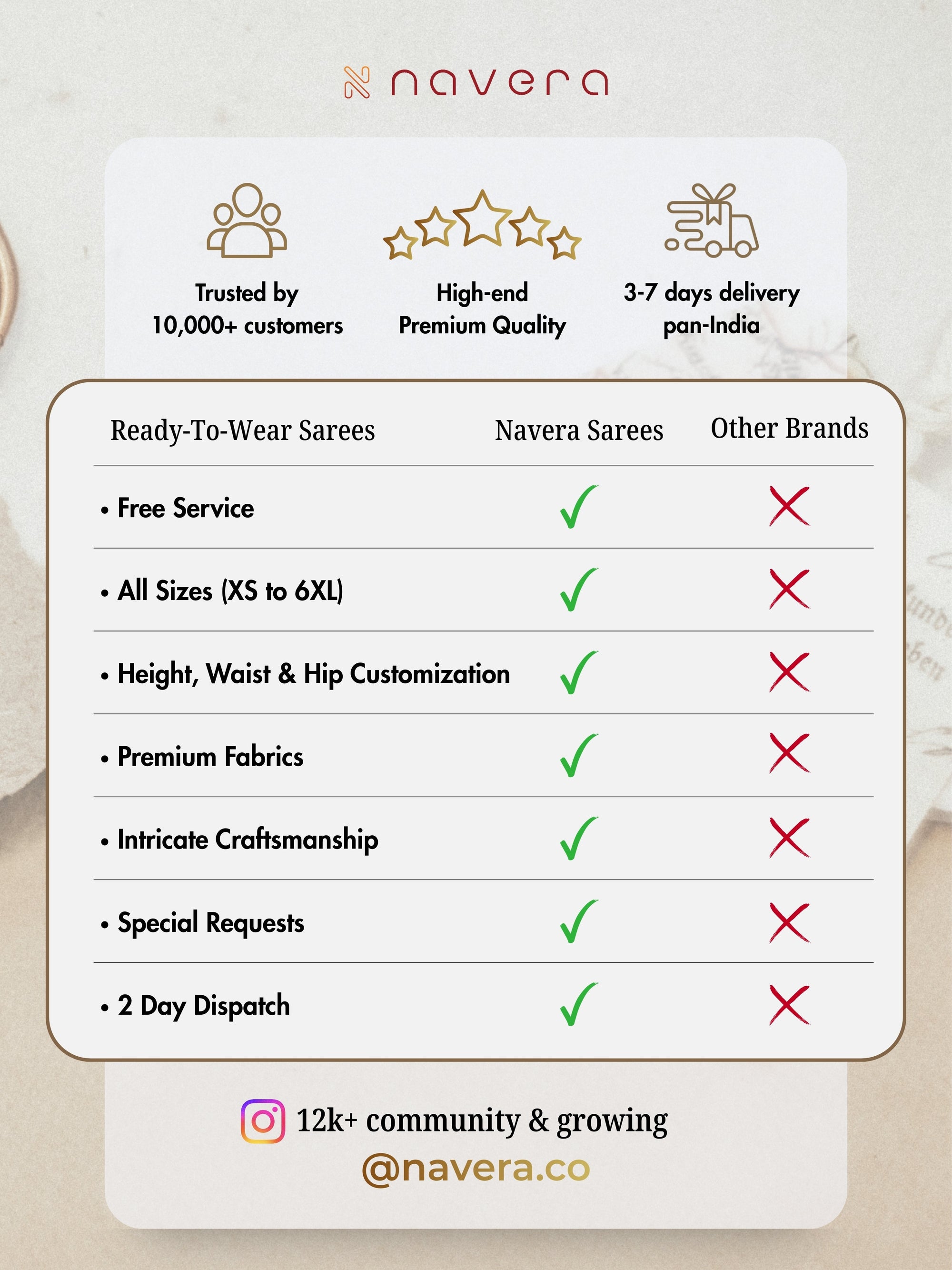 navera

Trusted by 10,000+ customers

High-end Premium Quality

3-7 days delivery pan-India

| Ready-To-Wear Sarees | Navera Sarees | Other Brands |
|---|---|---|
| • Free Service | ✓ | ✗ |
| • All Sizes (XS to 6XL) | ✓ | ✗ |
| • Height, Waist & Hip Customization | ✓ | ✗ |
| • Premium Fabrics | ✓ | ✗ |
| • Intricate Craftsmanship | ✓ | ✗ |
| • Special Requests | ✓ | ✗ |
| • 2 Day Dispatch | ✓ | ✗ |

12k+ community & growing
@navera.co